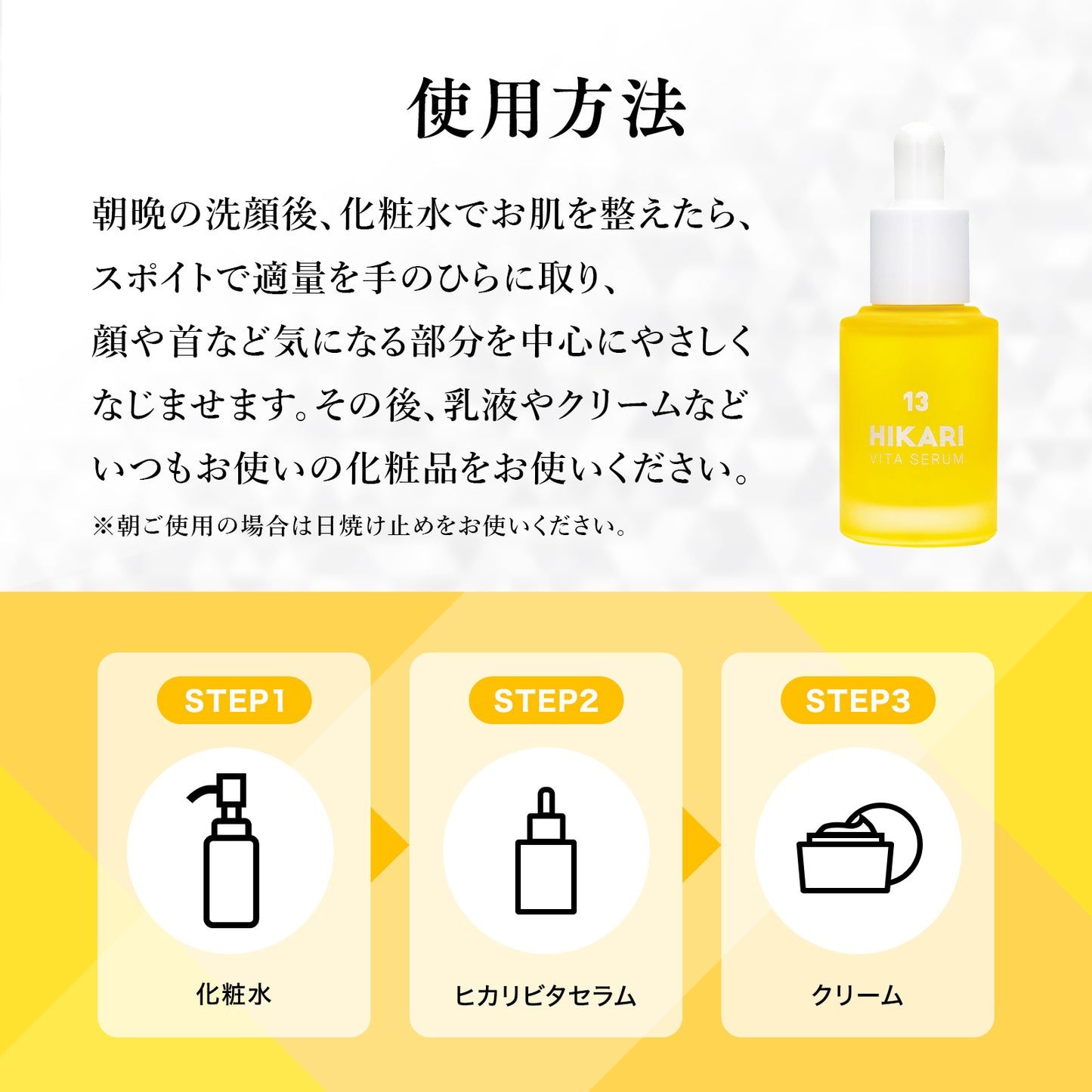 使用方法

朝晩の洗顔後、化粧水でお肌を整えたら、スポイトで適量を手のひらに取り、顔や首など気になる部分を中心にやさしくなじませます。その後、乳液やクリームなどいつもお使いの化粧品をお使いください。

※朝ご使用の場合は日焼け止めをお使いください。

13
HIKARI
VITA SERUM

STEP1
化粧水

STEP2
ヒカリビタセラム

STEP3
クリーム