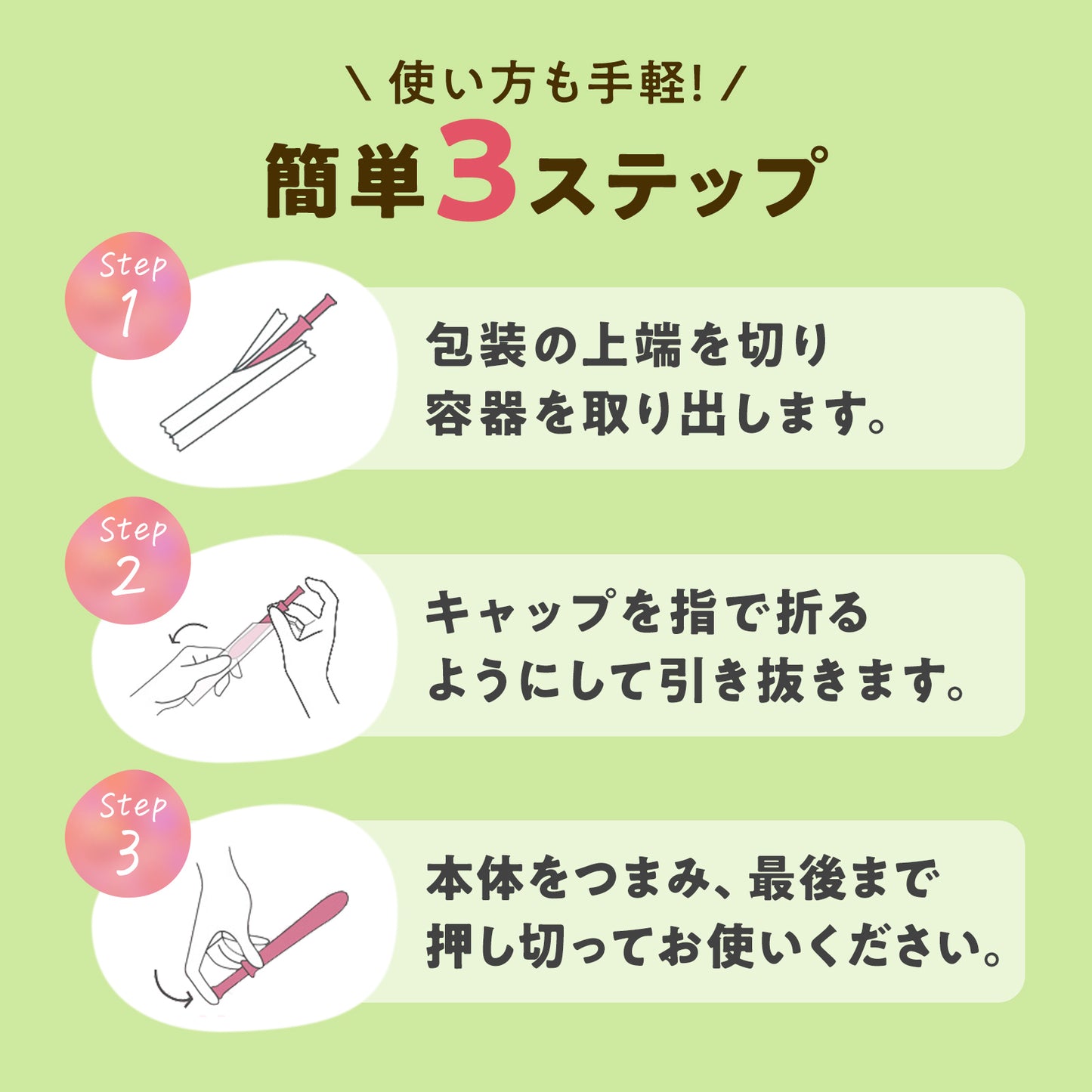 \ 使い方も手軽! /
簡単3ステップ

Step 1
包装の上端を切り
容器を取り出します。

Step 2
キャップを指で折る
ようにして引き抜きます。

Step 3
本体をつまみ、最後まで
押し切ってお使いください。